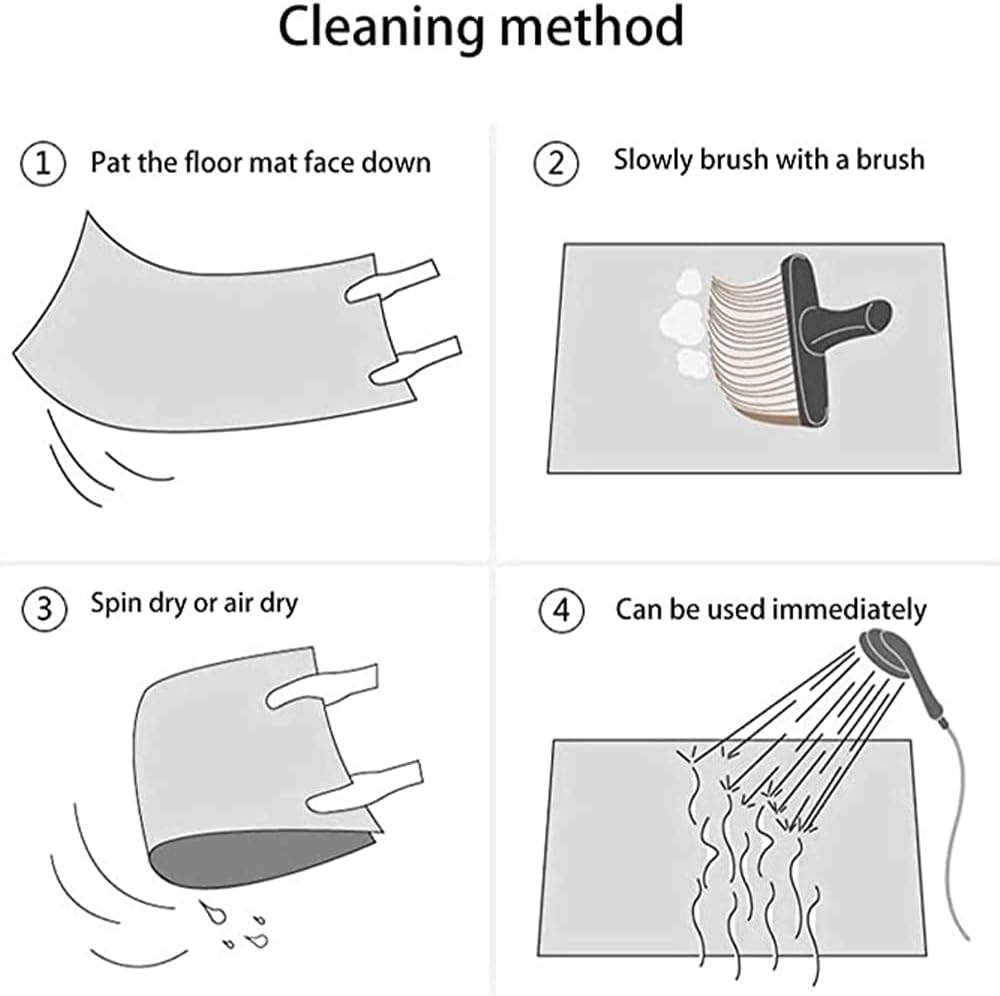 Cleaning method

① Pat the floor mat face down

② Slowly brush with a brush

③ Spin dry or air dry

④ Can be used immediately